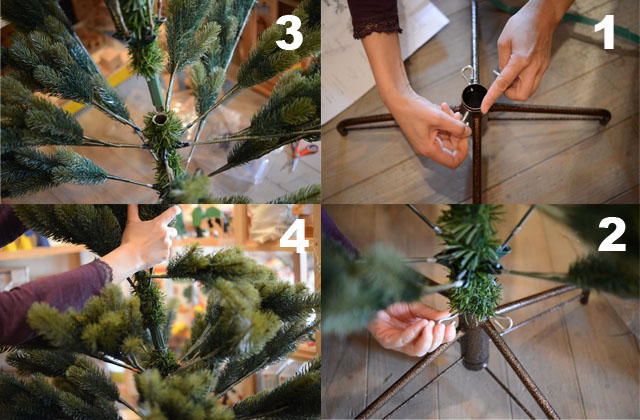 3
1
4
2